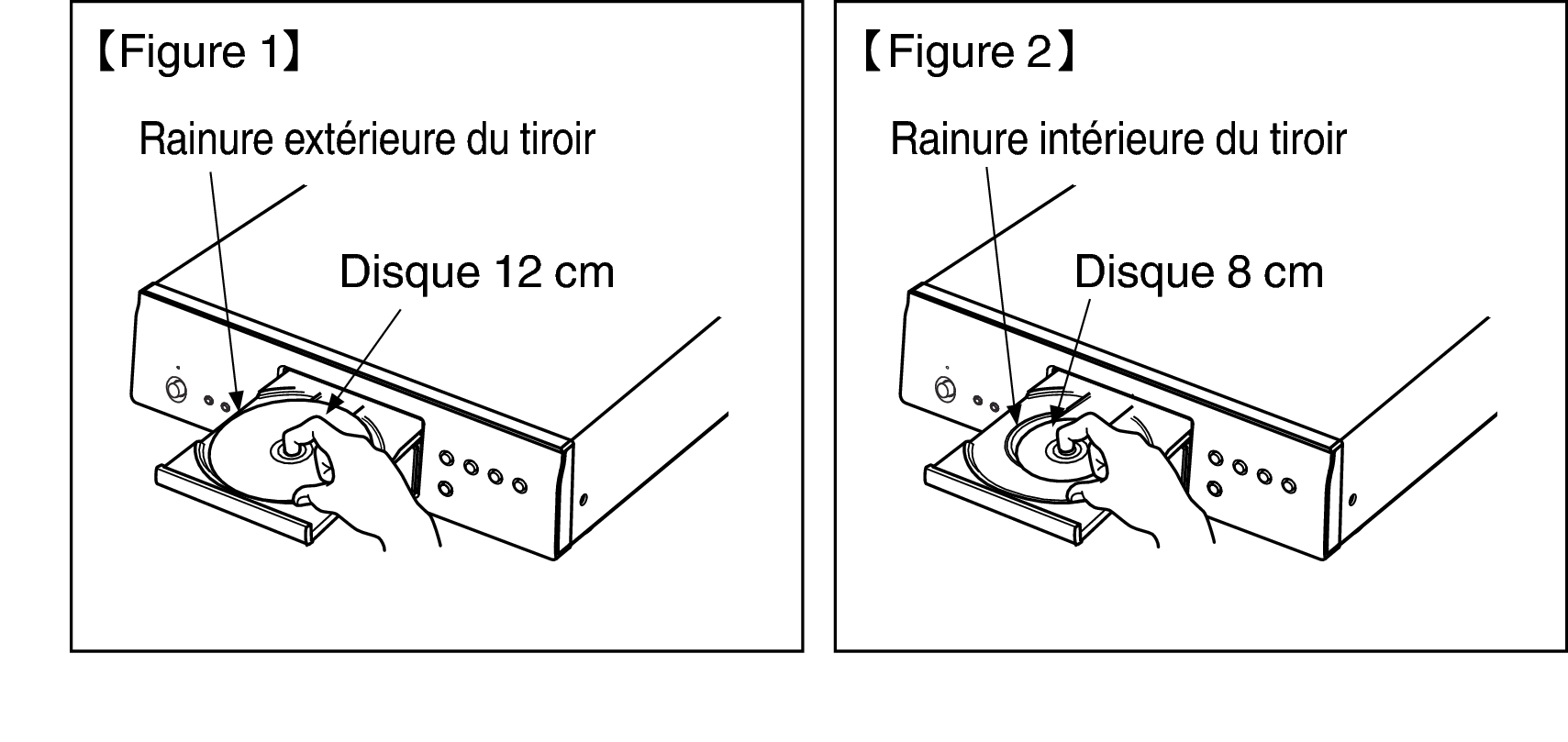 【Figure 1】

Rainure extérieure du tiroir

Disque 12 cm

【Figure 2】

Rainure intérieure du tiroir

Disque 8 cm